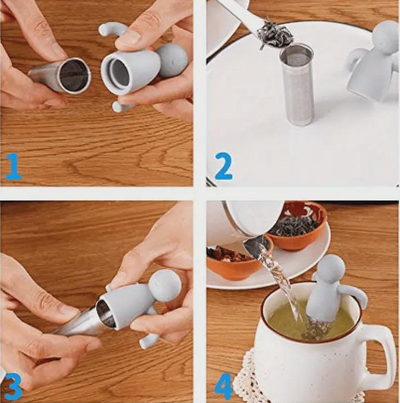 1

2

3

4